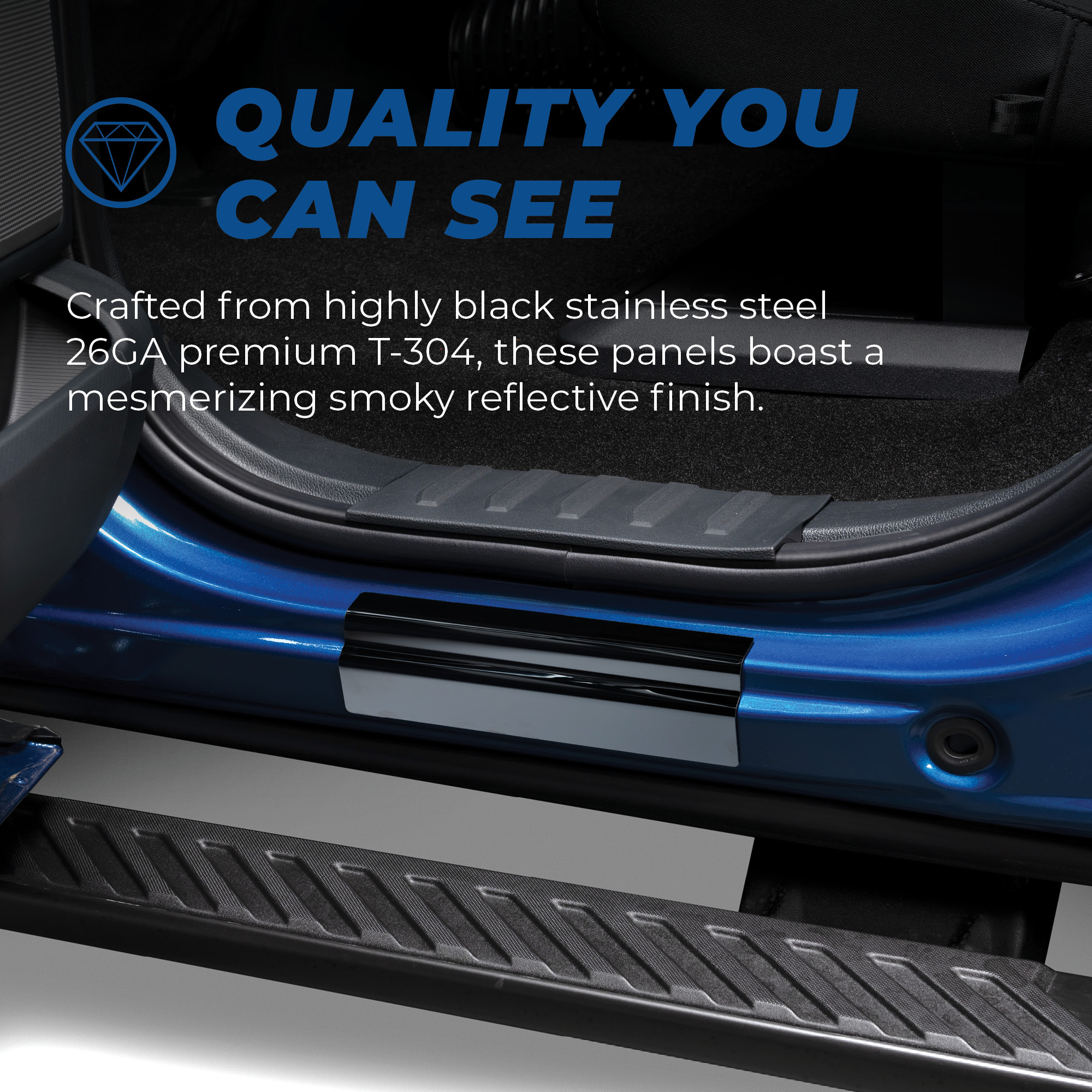 QUALITY YOU CAN SEE

Crafted from highly black stainless steel 26GA premium T-304, these panels boast a mesmerizing smoky reflective finish.