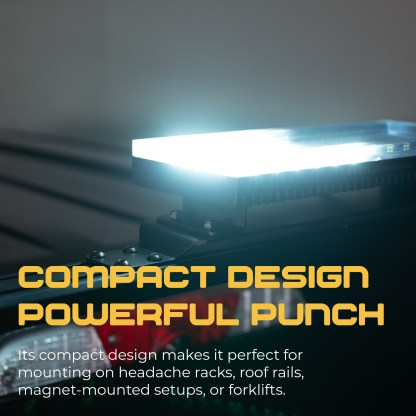 COMPACT DESIGN
POWERFUL PUNCH

Its compact design makes it perfect for mounting on headache racks, roof rails, magnet-mounted setups, or forklifts.