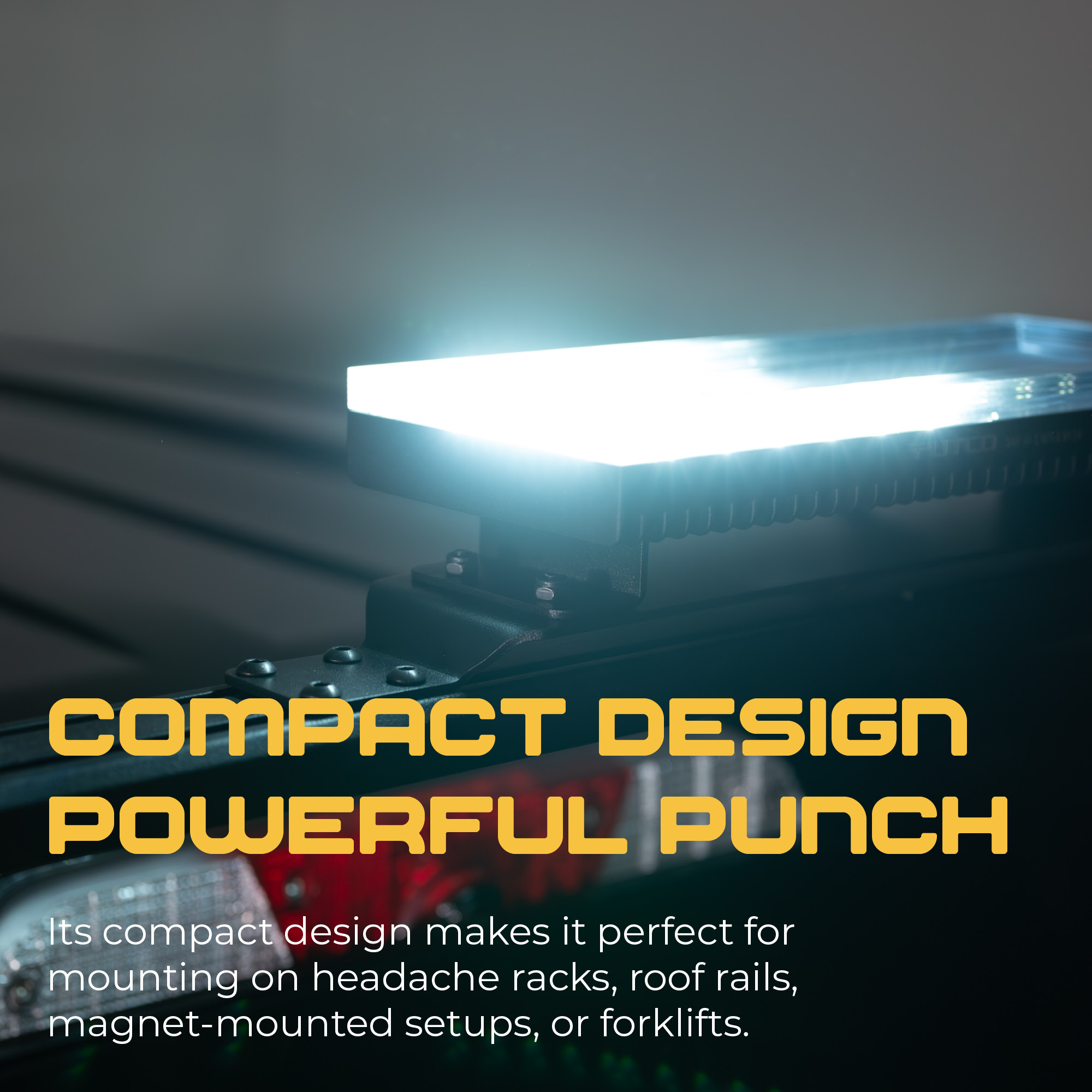 COMPACT DESIGN POWERFUL PUNCH

Its compact design makes it perfect for mounting on headache racks, roof rails, magnet-mounted setups, or forklifts.