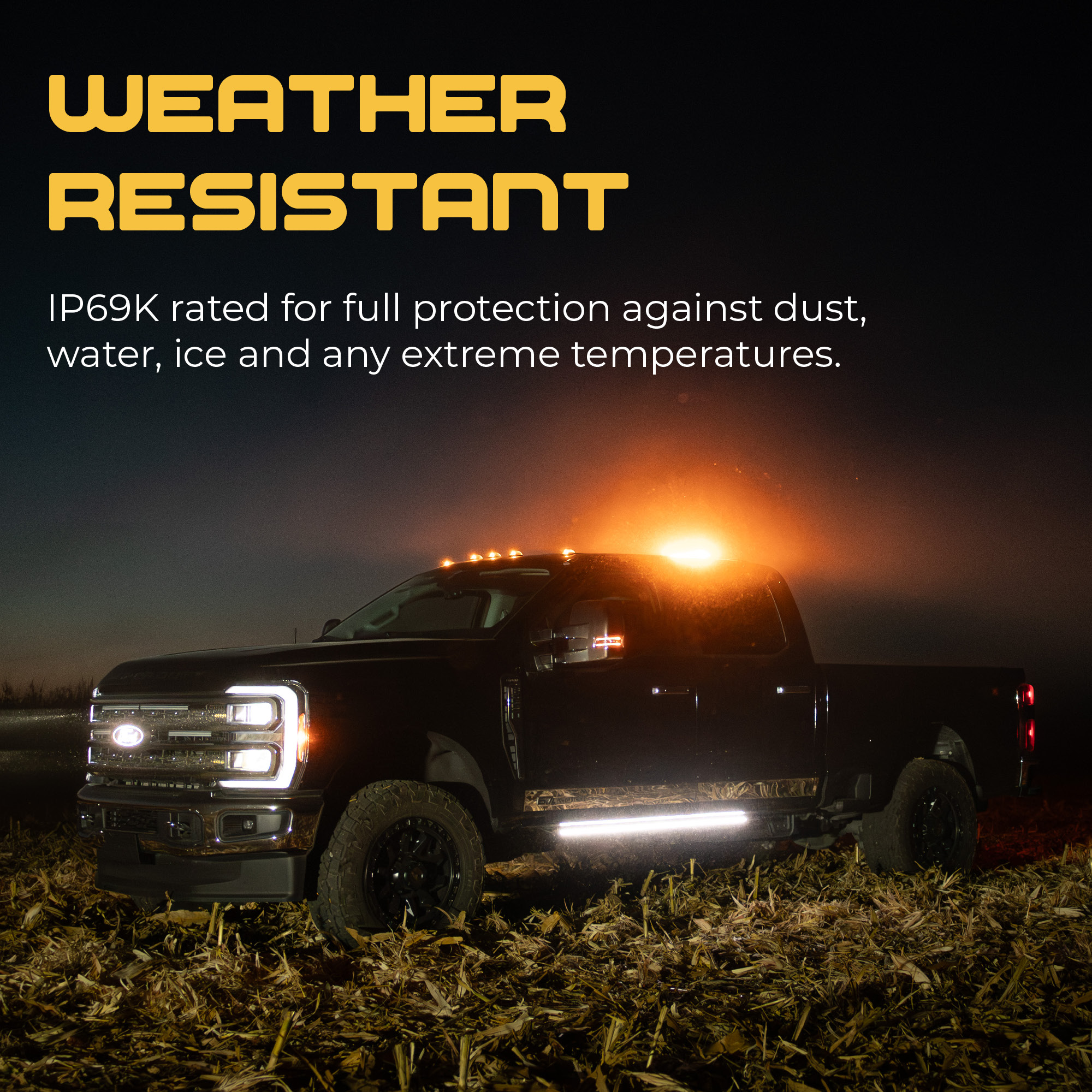 WEATHER RESISTANT

IP69K rated for full protection against dust, water, ice and any extreme temperatures.