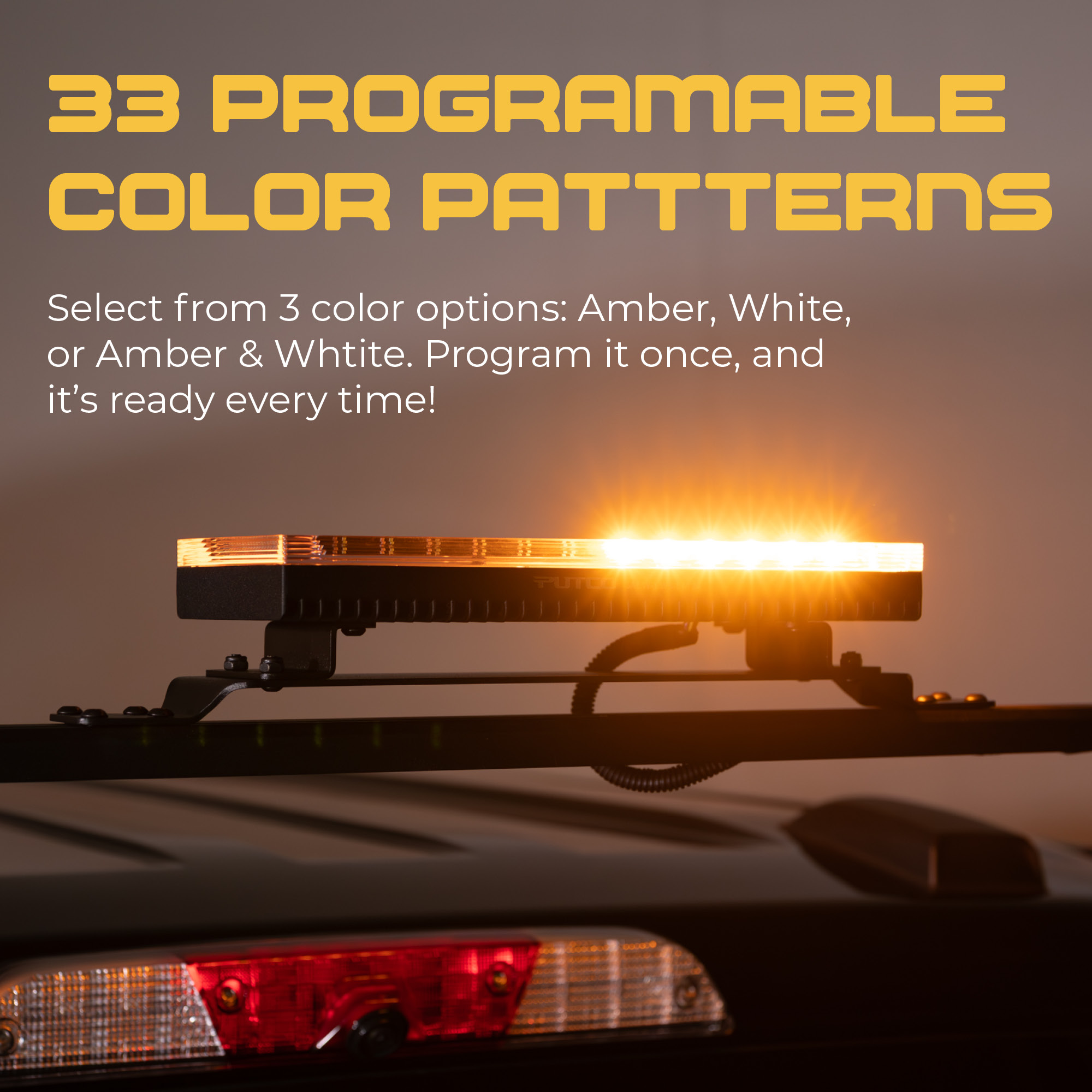 33 PROGRAMABLE COLOR PATTTERNS

Select from 3 color options: Amber, White, or Amber & Whtite. Program it once, and it's ready every time!

PUTCO