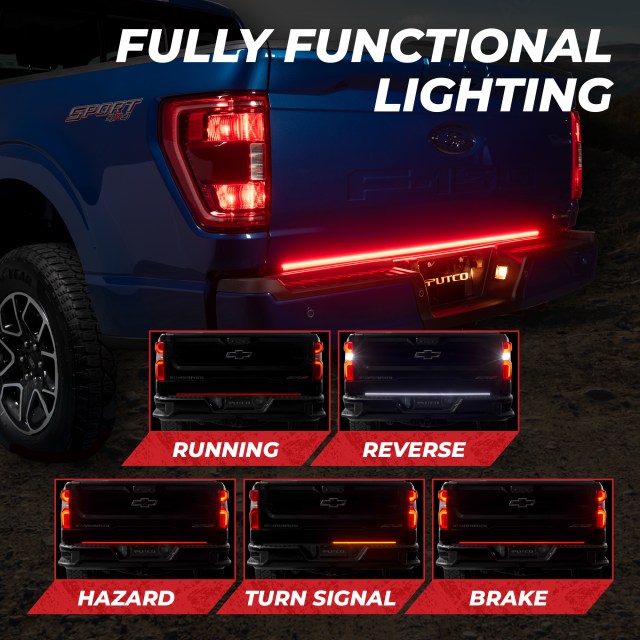 FULLY FUNCTIONAL LIGHTING

SPORT 4X4

PUTCO

RUNNING

REVERSE

HAZARD

TURN SIGNAL

BRAKE